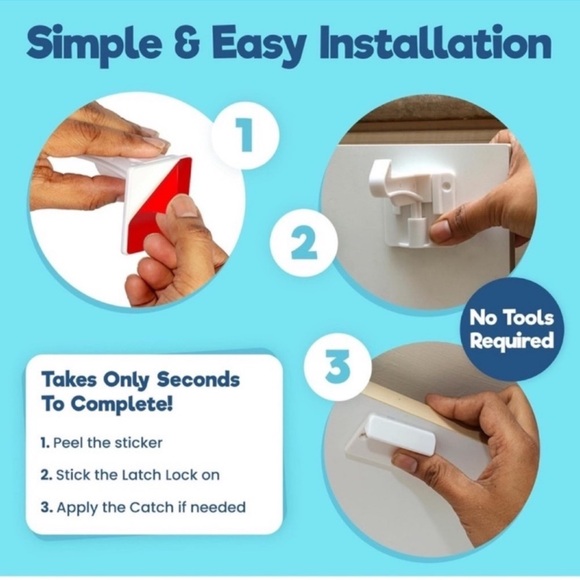 Simple & Easy Installation

1

2

No Tools Required

3

Takes Only Seconds To Complete!

1. Peel the sticker

2. Stick the Latch Lock on

3. Apply the Catch if needed